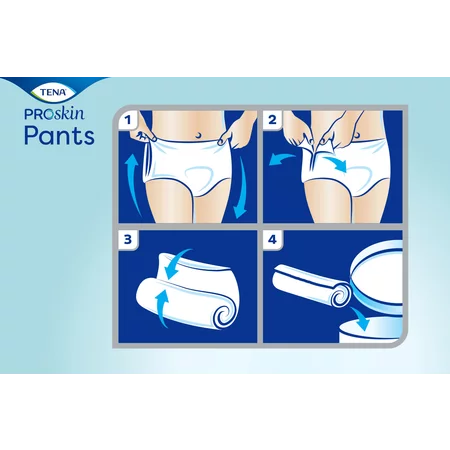 TENA
PROskin
Pants

1

2

3

4