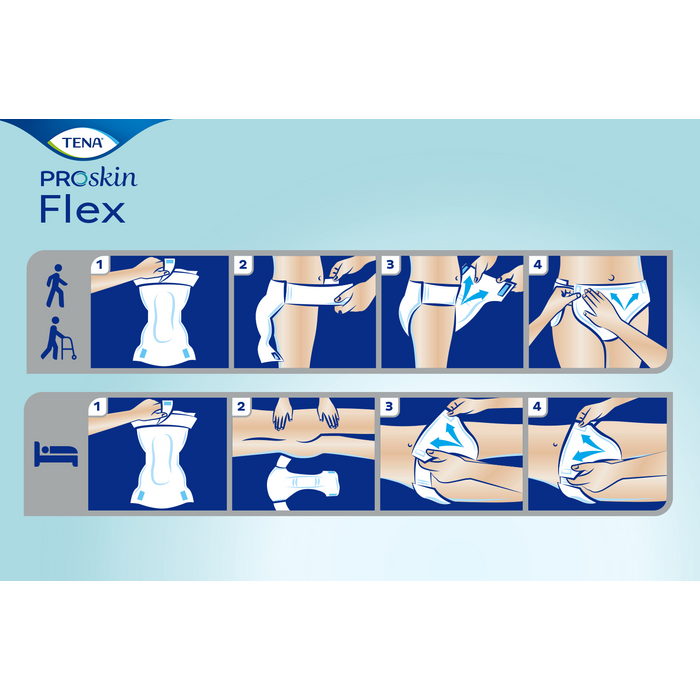 TENA

PROskin
Flex

1 2 3 4

1 2 3 4