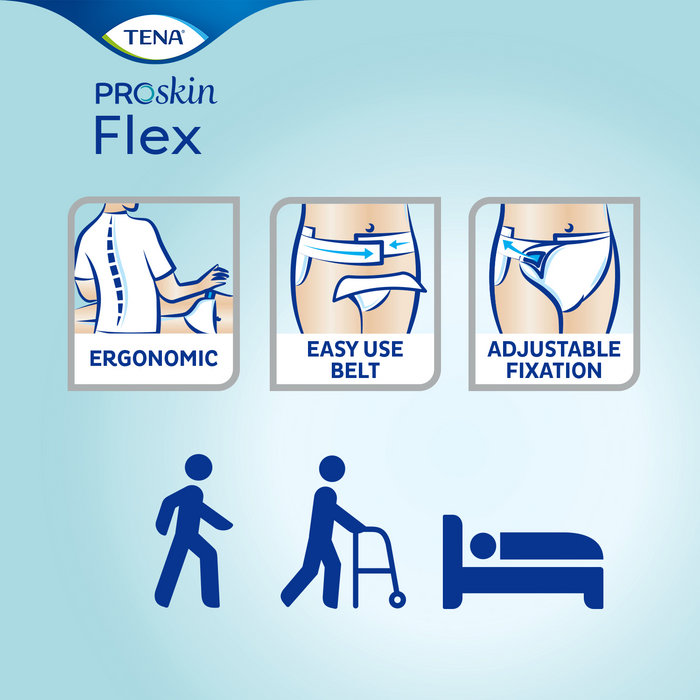 TENA

PROskin
Flex

ERGONOMIC

EASY USE
BELT

ADJUSTABLE
FIXATION