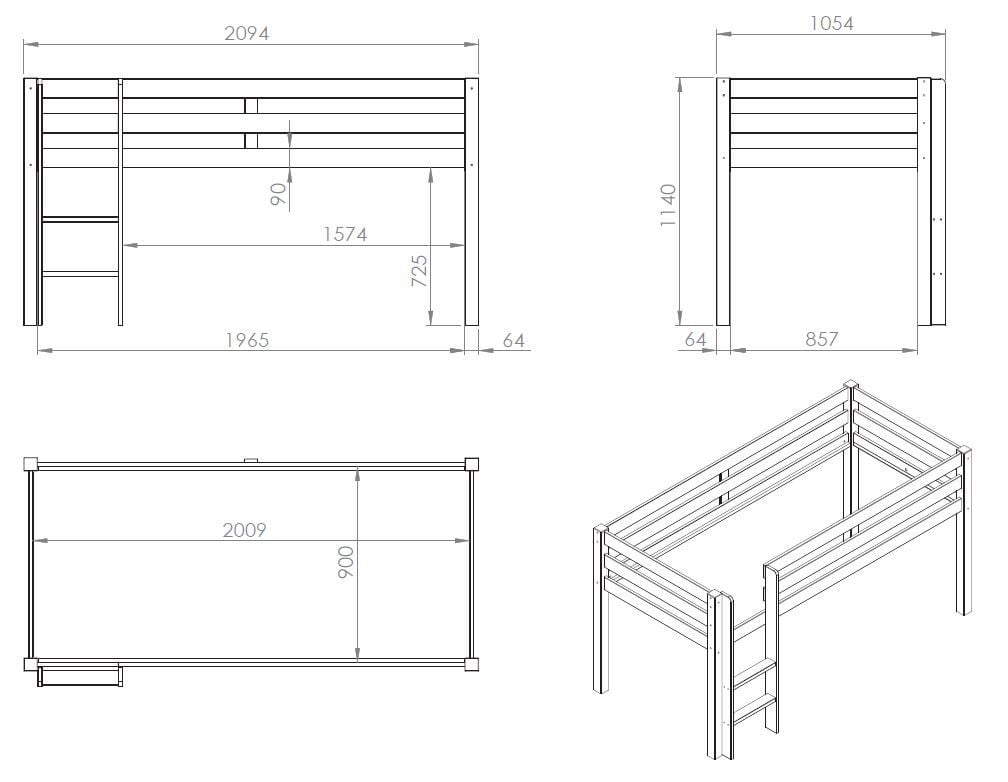 2094

90

1574

725

1965

64

1054

1140

64

857

2009

900