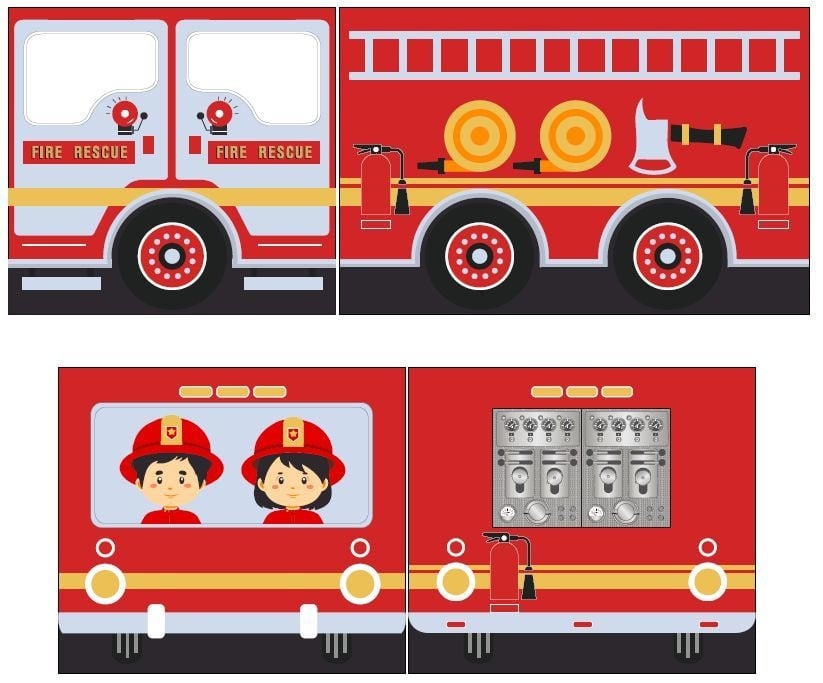 FIRE RESCUE
FIRE RESCUE