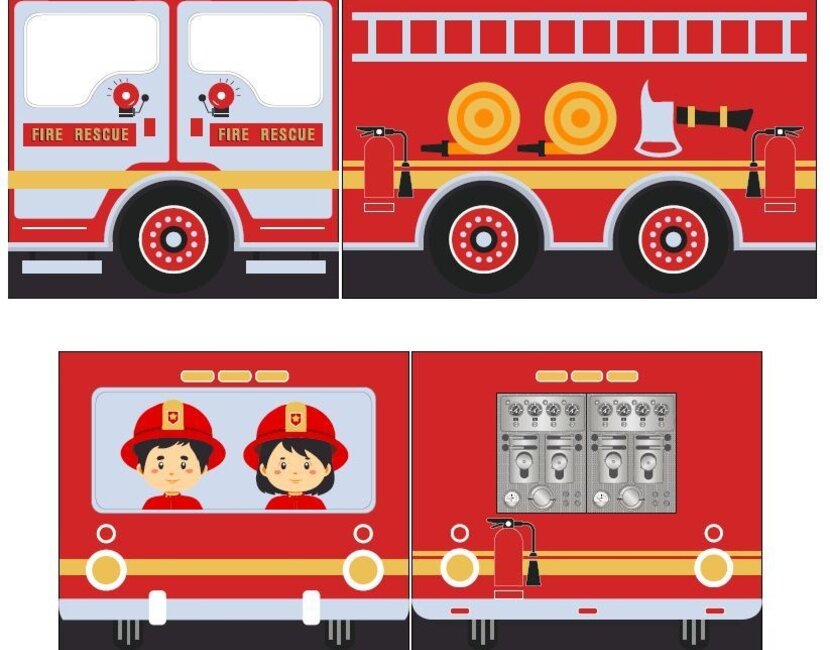 FIRE RESCUE

FIRE RESCUE