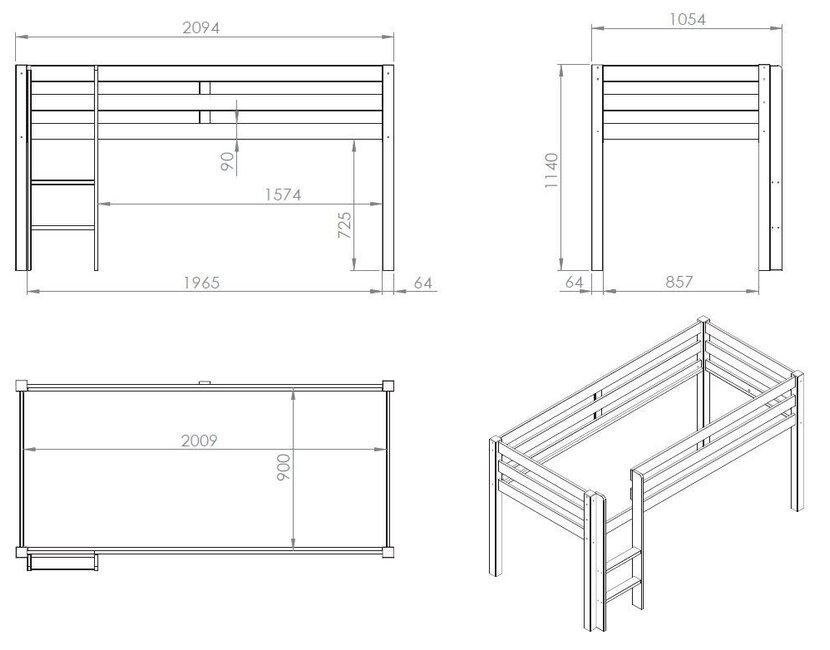 2094
90
1574
725
1965
64
1054
1140
64
857
2009
900