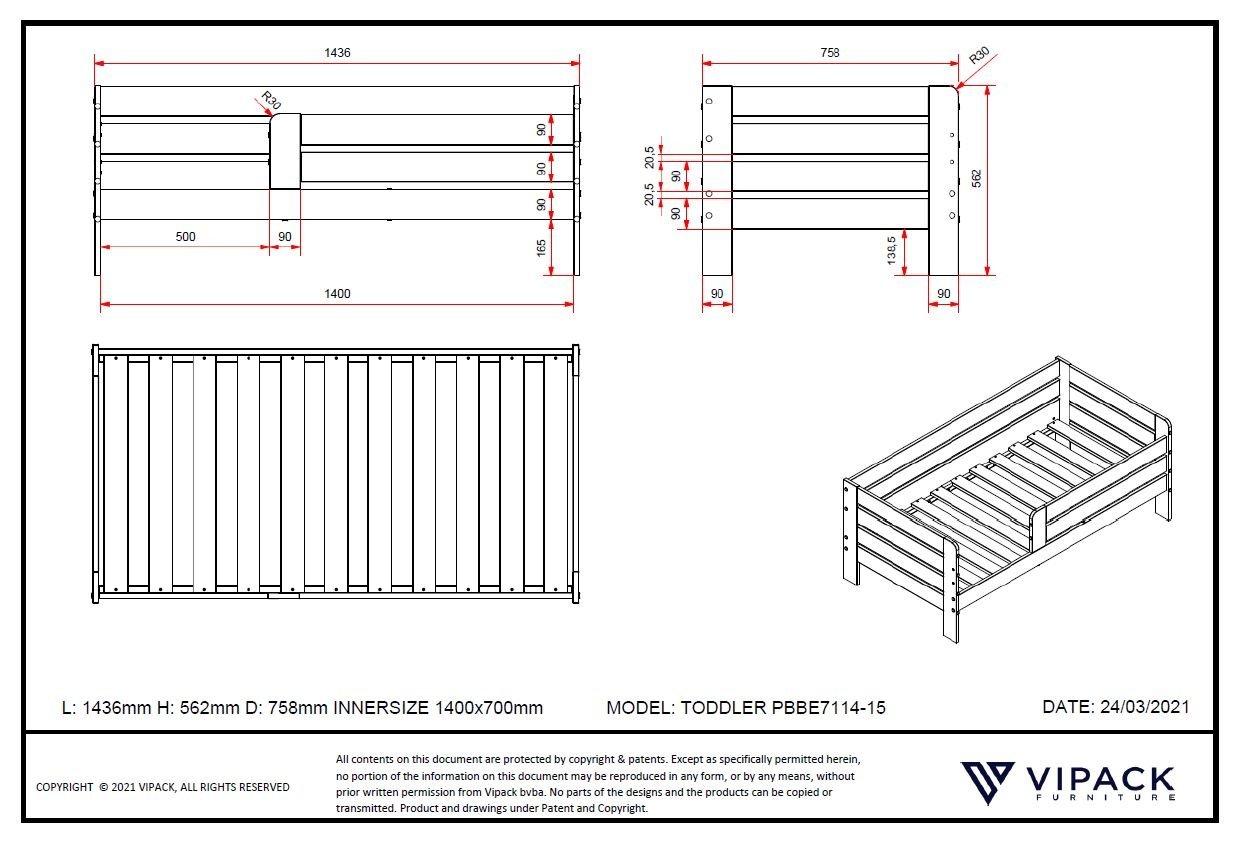 1436

R30

90

90

90

500

90

165

1400

758

R30

20,5

90

20,5

90

562

138,5

90

90

L: 1436mm H: 562mm D: 758mm INNERSIZE 1400x700mm

MODEL: TODDLER PBBE7114-15

DATE: 24/03/2021

COPYRIGHT © 2021 VIPACK, ALL RIGHTS RESERVED

All contents on this document are protected by copyright & patents. Except as specifically permitted herein, no portion of the information on this document may be reproduced in any form, or by any means, without prior written permission from Vipack bvba. No parts of the designs and the products can be copied or transmitted. Product and drawings under Patent and Copyright.

VIPACK
FURNITURE