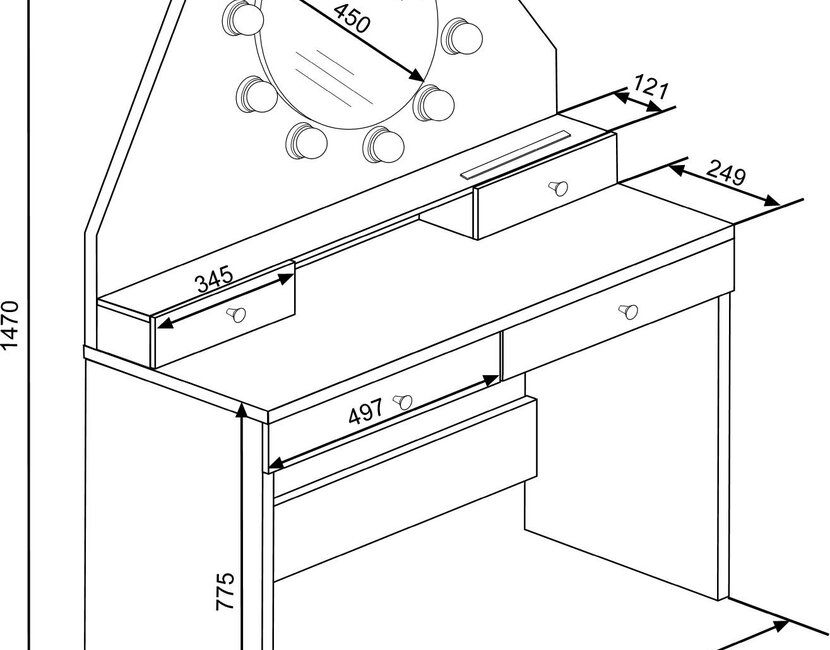 450
121
249
345
1470
497
775