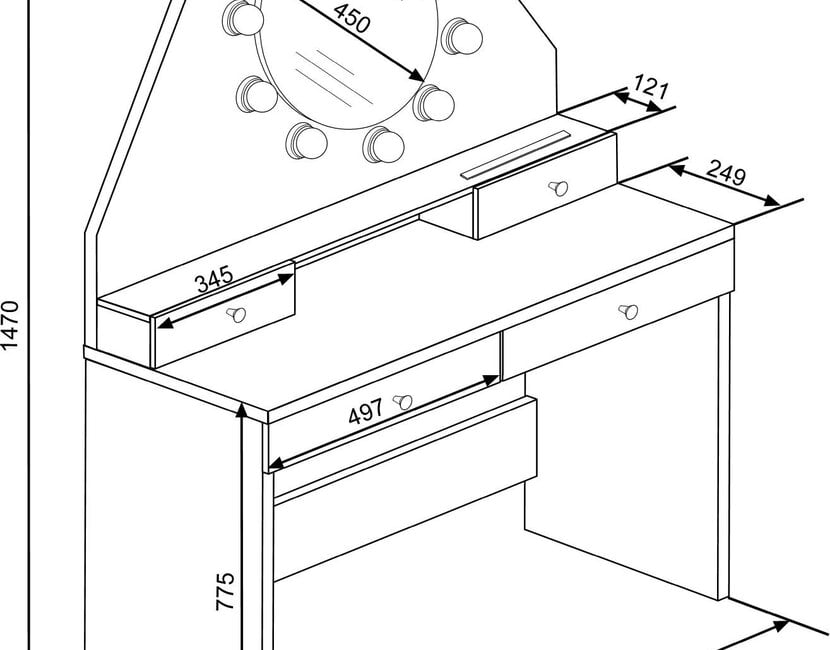 450
121
249
345
1470
497
775