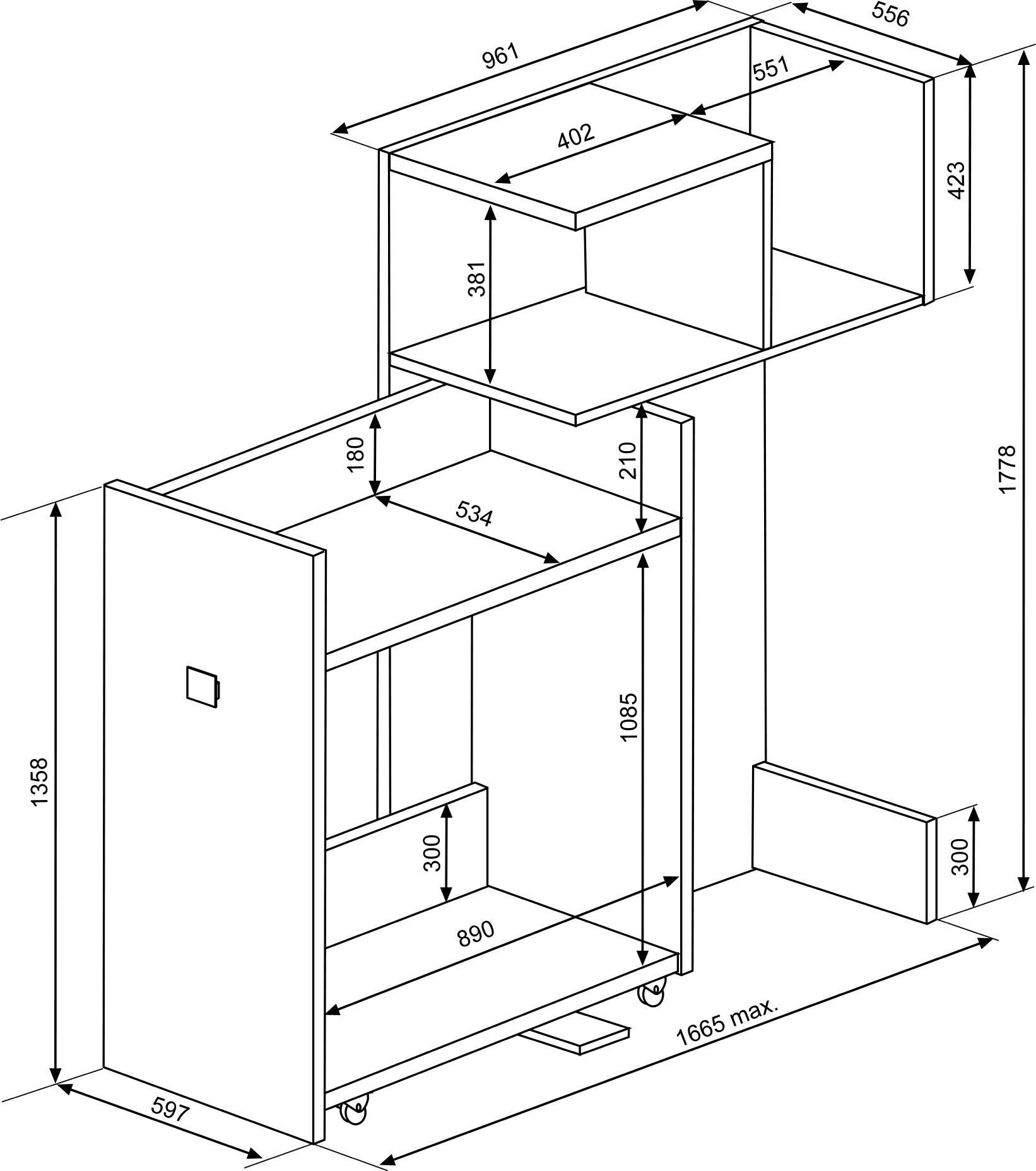 961
556
551
402
423
381
1778
180
210
534
1358
1085
300
300
890
1665 max.
597